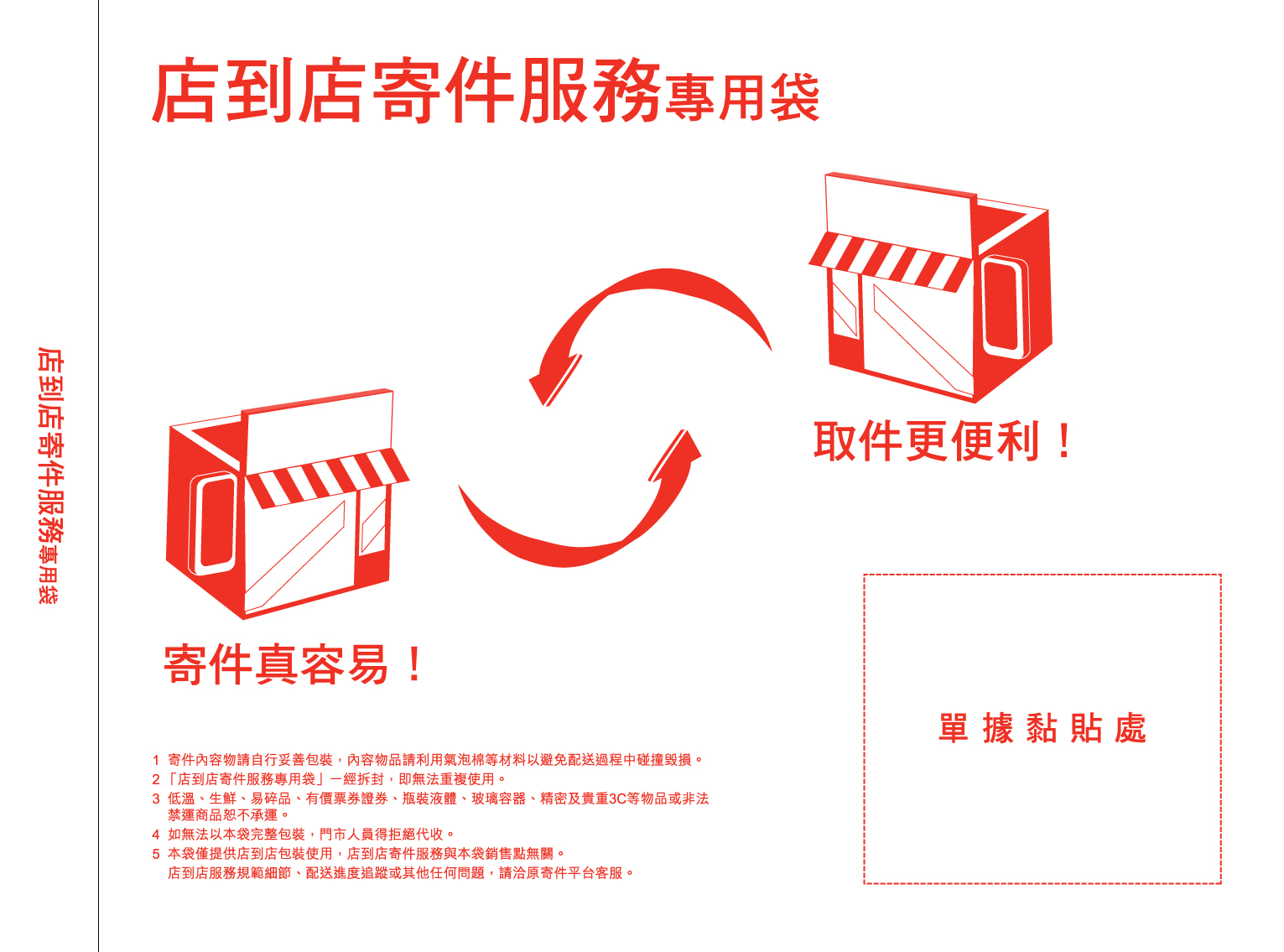 店到店寄件服務專用袋

店到店寄件服務專用袋

取件更便利！

寄件真容易！

單據黏貼處

1 寄件內容物請自行妥善包裝，內容物品請利用氣泡棉等材料以避免配送過程中碰撞毀損。
2 「店到店寄件服務專用袋」一經拆封，即無法重複使用。
3 低溫、生鮮、易碎品、有價票券證券、瓶裝液體、玻璃容器、精密及貴重3C等物品或非法禁運商品恕不承運。
4 如無法以本袋完整包裝，門市人員得拒絕代收。
5 本袋僅提供店到店包裝使用，店到店寄件服務與本袋銷售點無關。
店到店服務規範細節、配送進度追蹤或其他任何問題，請洽原寄件平台客服。